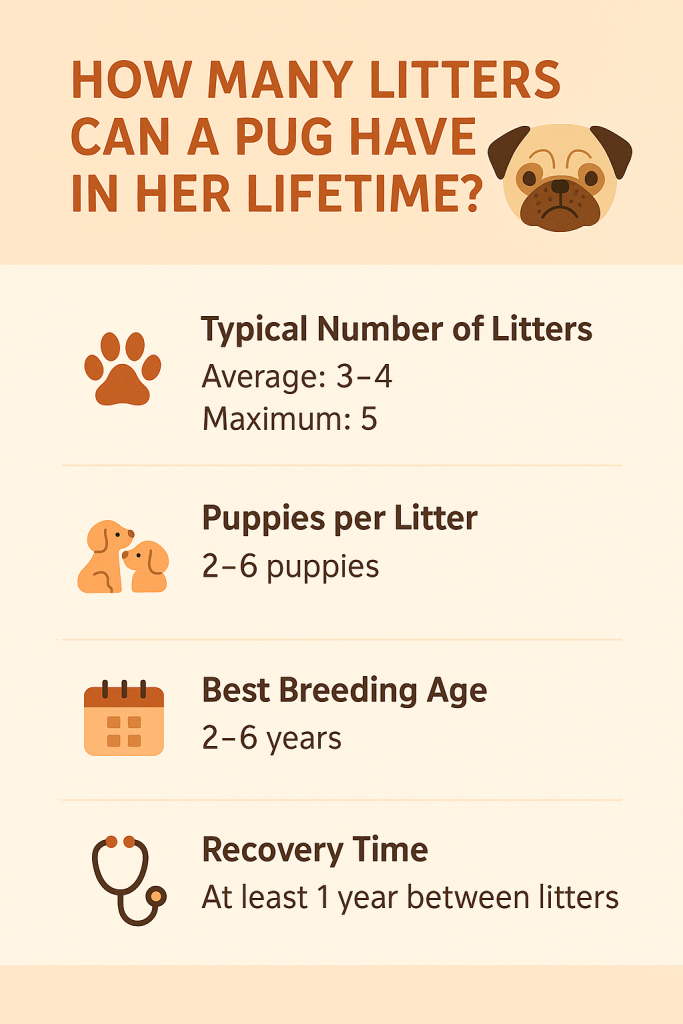 HOW MANY LITTERS CAN A PUG HAVE IN HER LIFETIME?

Typical Number of Litters
Average: 3–4
Maximum: 5

Puppies per Litter
2–6 puppies

Best Breeding Age
2–6 years

Recovery Time
At least 1 year between litters