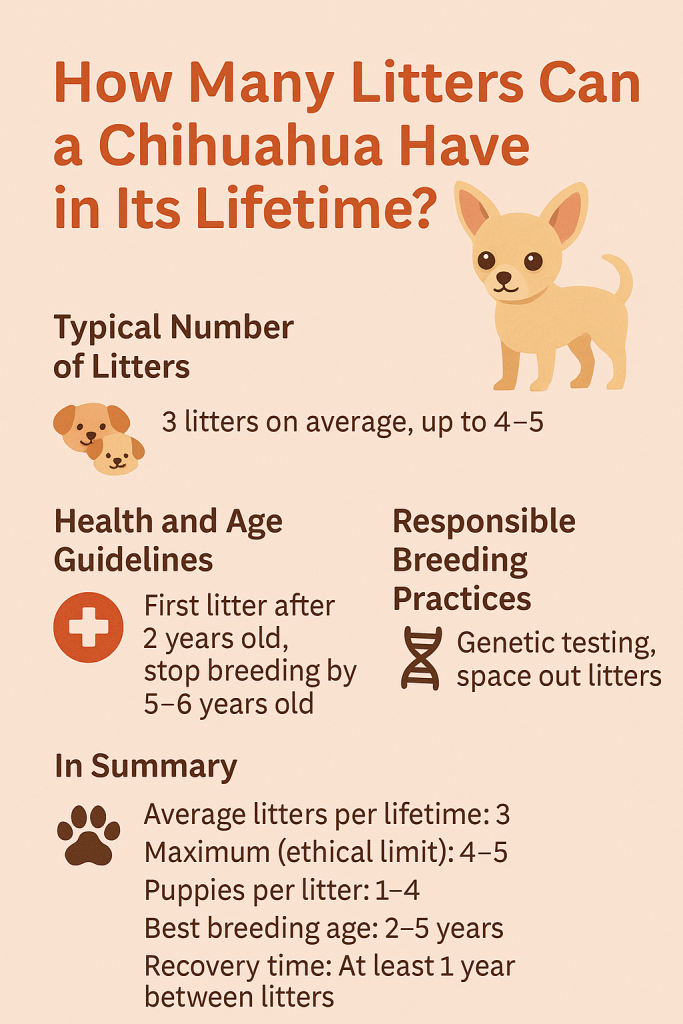 How Many Litters Can a Chihuahua Have in Its Lifetime?

Typical Number of Litters

3 litters on average, up to 4–5

Health and Age Guidelines

First litter after 2 years old, stop breeding by 5–6 years old

Responsible Breeding Practices

Genetic testing, space out litters

In Summary

Average litters per lifetime: 3
Maximum (ethical limit): 4–5
Puppies per litter: 1–4
Best breeding age: 2–5 years
Recovery time: At least 1 year between litters